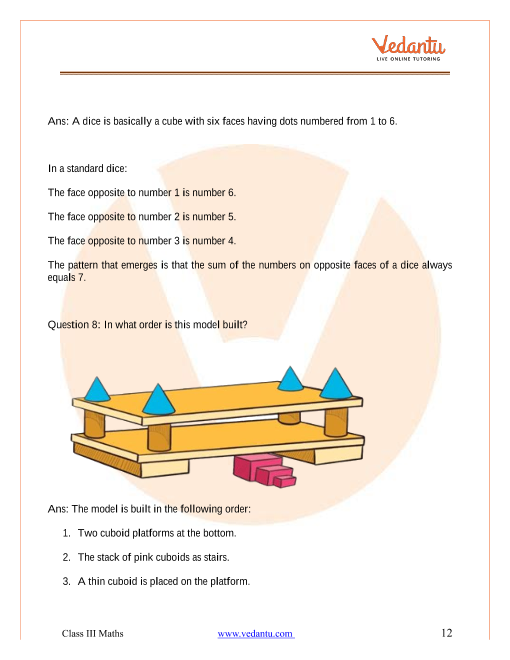 Vedantu
LIVE ONLINE TUTORING

Ans: A dice is basically a cube with six faces having dots numbered from 1 to 6.

In a standard dice:

The face opposite to number 1 is number 6.

The face opposite to number 2 is number 5.

The face opposite to number 3 is number 4.

The pattern that emerges is that the sum of the numbers on opposite faces of a dice always equals 7.

Question 8: In what order is this model built?

Ans: The model is built in the following order:

1. Two cuboid platforms at the bottom.

2. The stack of pink cuboids as stairs.

3. A thin cuboid is placed on the platform.

Class III Maths www.vedantu.com 12