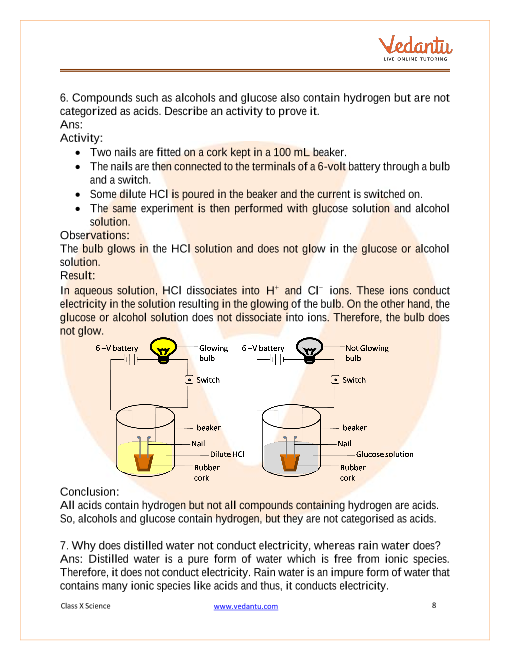 Vedantu
LIVE ONLINE TUTORING

6. Compounds such as alcohols and glucose also contain hydrogen but are not categorized as acids. Describe an activity to prove it.
Ans:
Activity:
- Two nails are fitted on a cork kept in a 100 mL beaker.
- The nails are then connected to the terminals of a 6-volt battery through a bulb and a switch.
- Some dilute HCl is poured in the beaker and the current is switched on.
- The same experiment is then performed with glucose solution and alcohol solution.

Observations:
The bulb glows in the HCl solution and does not glow in the glucose or alcohol solution.
Result:
In aqueous solution, HCl dissociates into $H^+$ and $Cl^-$ ions. These ions conduct electricity in the solution resulting in the glowing of the bulb. On the other hand, the glucose or alcohol solution does not dissociate into ions. Therefore, the bulb does not glow.

6 –V battery
Glowing bulb
Switch
beaker
Nail
Dilute HCl
Rubber cork

6 –V battery
Not Glowing bulb
Switch
beaker
Nail
Glucose solution
Rubber cork

Conclusion:
All acids contain hydrogen but not all compounds containing hydrogen are acids. So, alcohols and glucose contain hydrogen, but they are not categorised as acids.

7. Why does distilled water not conduct electricity, whereas rain water does?
Ans: Distilled water is a pure form of water which is free from ionic species. Therefore, it does not conduct electricity. Rain water is an impure form of water that contains many ionic species like acids and thus, it conducts electricity.

Class X Science www.vedantu.com 8