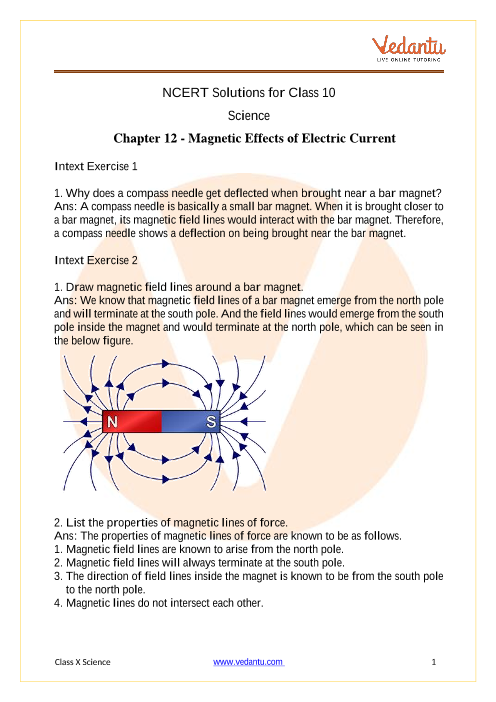 Vedantu
LIVE ONLINE TUTORING

NCERT Solutions for Class 10

Science

Chapter 12 - Magnetic Effects of Electric Current

Intext Exercise 1

1. Why does a compass needle get deflected when brought near a bar magnet?
Ans: A compass needle is basically a small bar magnet. When it is brought closer to a bar magnet, its magnetic field lines would interact with the bar magnet. Therefore, a compass needle shows a deflection on being brought near the bar magnet.

Intext Exercise 2

1. Draw magnetic field lines around a bar magnet.
Ans: We know that magnetic field lines of a bar magnet emerge from the north pole and will terminate at the south pole. And the field lines would emerge from the south pole inside the magnet and would terminate at the north pole, which can be seen in the below figure.

N S

2. List the properties of magnetic lines of force.
Ans: The properties of magnetic lines of force are known to be as follows.
1. Magnetic field lines are known to arise from the north pole.
2. Magnetic field lines will always terminate at the south pole.
3. The direction of field lines inside the magnet is known to be from the south pole to the north pole.
4. Magnetic lines do not intersect each other.

Class X Science www.vedantu.com 1