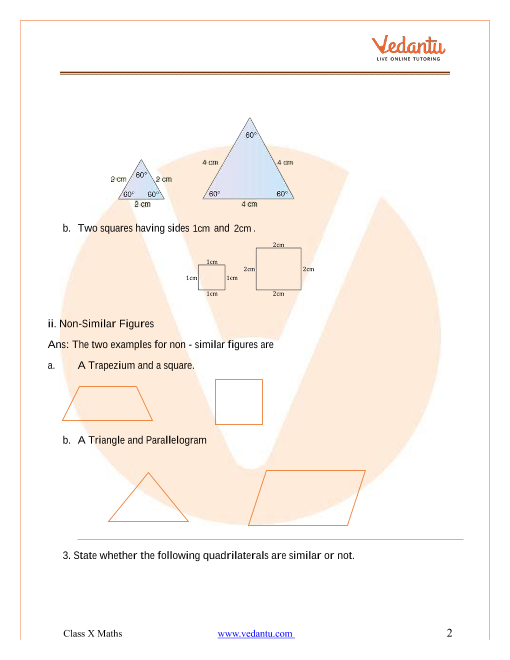 Vedantu
LIVE ONLINE TUTORING

60°
2 cm
2 cm
60°
60°
2 cm

60°
4 cm
4 cm
60°
60°
4 cm

b. Two squares having sides 1cm and 2cm .

1cm
1cm
1cm
1cm

2cm
2cm
2cm
2cm

ii. Non-Similar Figures

Ans: The two examples for non - similar figures are

a. A Trapezium and a square.

b. A Triangle and Parallelogram

3. State whether the following quadrilaterals are similar or not.

Class X Maths www.vedantu.com 2