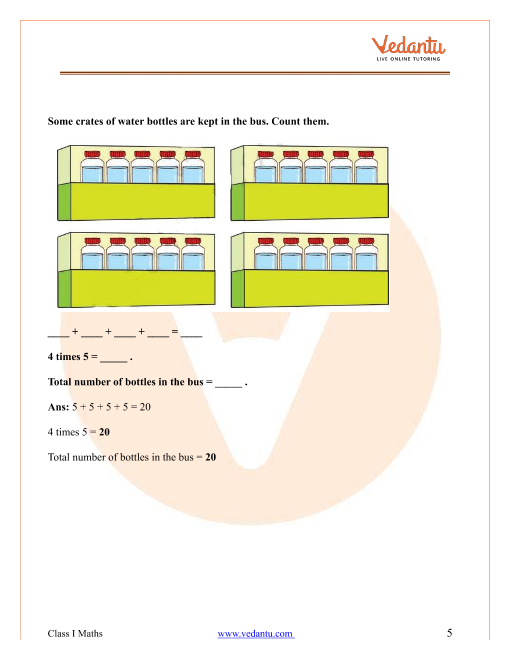 Vedantu
LIVE ONLINE TUTORING

Some crates of water bottles are kept in the bus. Count them.

____ + ____ + ____ + ____ = ____

4 times 5 = _____ .

Total number of bottles in the bus = _____ .

Ans: 5 + 5 + 5 + 5 = 20

4 times 5 = 20

Total number of bottles in the bus = 20

Class I Maths www.vedantu.com 5