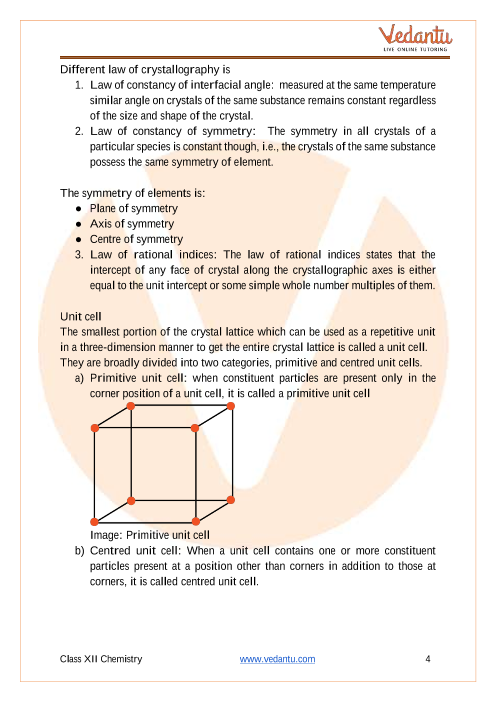 Vedantu
LIVE ONLINE TUTORING

Different law of crystallography is
1. Law of constancy of interfacial angle: measured at the same temperature similar angle on crystals of the same substance remains constant regardless of the size and shape of the crystal.
2. Law of constancy of symmetry: The symmetry in all crystals of a particular species is constant though, i.e., the crystals of the same substance possess the same symmetry of element.

The symmetry of elements is:
● Plane of symmetry
● Axis of symmetry
● Centre of symmetry
3. Law of rational indices: The law of rational indices states that the intercept of any face of crystal along the crystallographic axes is either equal to the unit intercept or some simple whole number multiples of them.

Unit cell
The smallest portion of the crystal lattice which can be used as a repetitive unit in a three-dimension manner to get the entire crystal lattice is called a unit cell. They are broadly divided into two categories, primitive and centred unit cells.
a) Primitive unit cell: when constituent particles are present only in the corner position of a unit cell, it is called a primitive unit cell

Image: Primitive unit cell
b) Centred unit cell: When a unit cell contains one or more constituent particles present at a position other than corners in addition to those at corners, it is called centred unit cell.

Class XII Chemistry www.vedantu.com 4