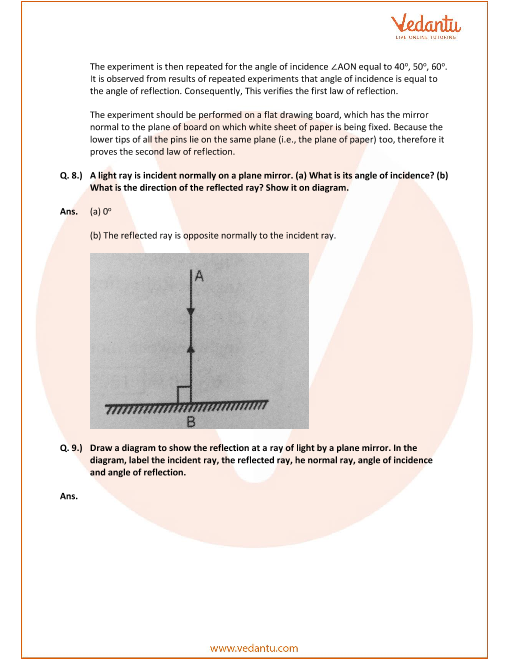 Vedantu
LIVE ONLINE TUTORING

The experiment is then repeated for the angle of incidence ∠AON equal to $40^o$, $50^o$, $60^o$. It is observed from results of repeated experiments that angle of incidence is equal to the angle of reflection. Consequently, This verifies the first law of reflection.

The experiment should be performed on a flat drawing board, which has the mirror normal to the plane of board on which white sheet of paper is being fixed. Because the lower tips of all the pins lie on the same plane (i.e., the plane of paper) too, therefore it proves the second law of reflection.

Q. 8.) A light ray is incident normally on a plane mirror. (a) What is its angle of incidence? (b) What is the direction of the reflected ray? Show it on diagram.

Ans. (a) $0^o$

(b) The reflected ray is opposite normally to the incident ray.

A

B

Q. 9.) Draw a diagram to show the reflection at a ray of light by a plane mirror. In the diagram, label the incident ray, the reflected ray, he normal ray, angle of incidence and angle of reflection.

Ans.

www.vedantu.com