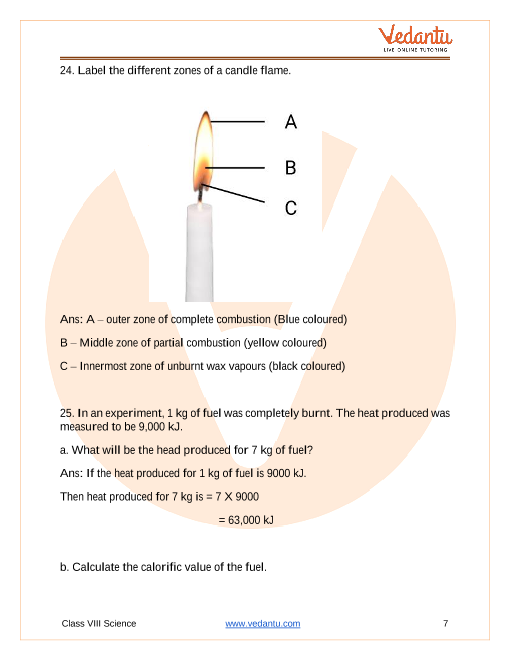 Vedantu
LIVE ONLINE TUTORING

24. Label the different zones of a candle flame.

A

B

C

Ans: A – outer zone of complete combustion (Blue coloured)

B – Middle zone of partial combustion (yellow coloured)

C – Innermost zone of unburnt wax vapours (black coloured)

25. In an experiment, 1 kg of fuel was completely burnt. The heat produced was measured to be 9,000 kJ.

a. What will be the head produced for 7 kg of fuel?

Ans: If the heat produced for 1 kg of fuel is 9000 kJ.

Then heat produced for 7 kg is = 7 X 9000

= 63,000 kJ

b. Calculate the calorific value of the fuel.

Class VIII Science www.vedantu.com 7