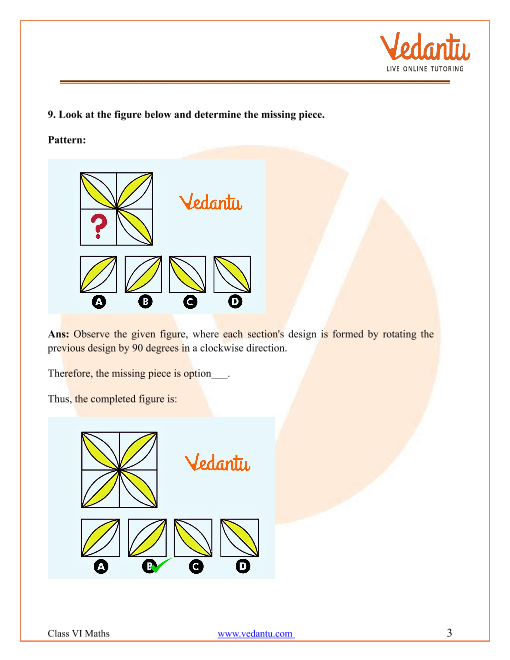 Vedantu
LIVE ONLINE TUTORING

9. Look at the figure below and determine the missing piece.

Pattern:

?

Vedantu

A B C D

Ans: Observe the given figure, where each section's design is formed by rotating the previous design by 90 degrees in a clockwise direction.

Therefore, the missing piece is option___.

Thus, the completed figure is:

Vedantu

A B C D

Class VI Maths www.vedantu.com 3