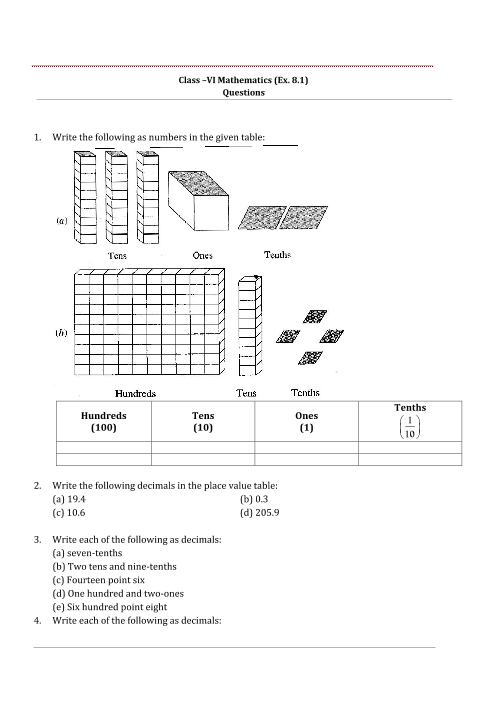 Class –VI Mathematics (Ex. 8.1)
Questions

1. Write the following as numbers in the given table:

(a)

Tens Ones Tenths

(b)

Hundreds Tens Tenths

| Hundreds (100) | Tens (10) | Ones (1) | Tenths $\left(\frac{1}{10}\right)$ |
|---|---|---|---|
| | | | |
| | | | |

2. Write the following decimals in the place value table:
(a) 19.4
(b) 0.3
(c) 10.6
(d) 205.9

3. Write each of the following as decimals:
(a) seven-tenths
(b) Two tens and nine-tenths
(c) Fourteen point six
(d) One hundred and two-ones
(e) Six hundred point eight

4. Write each of the following as decimals: