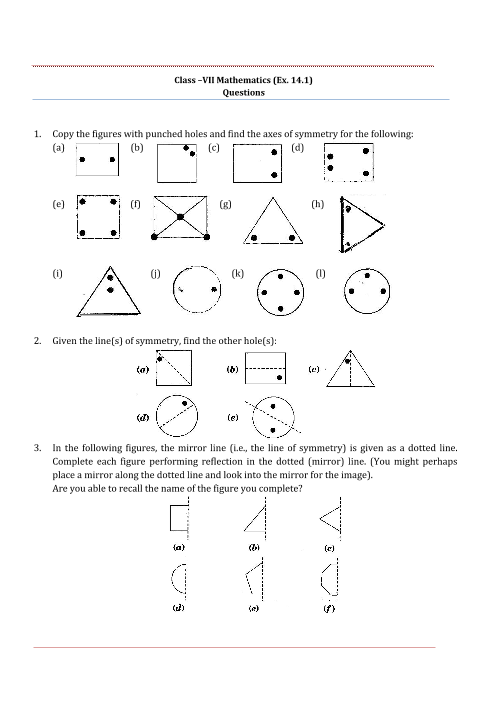 Class –VII Mathematics (Ex. 14.1)
Questions

1. Copy the figures with punched holes and find the axes of symmetry for the following:
(a) (b) (c) (d)

(e) (f) (g) (h)

(i) (j) (k) (l)

2. Given the line(s) of symmetry, find the other hole(s):
(a) (b) (c)
(d) (e)

3. In the following figures, the mirror line (i.e., the line of symmetry) is given as a dotted line. Complete each figure performing reflection in the dotted (mirror) line. (You might perhaps place a mirror along the dotted line and look into the mirror for the image).
Are you able to recall the name of the figure you complete?

(a) (b) (c)
(d) (e) (f)