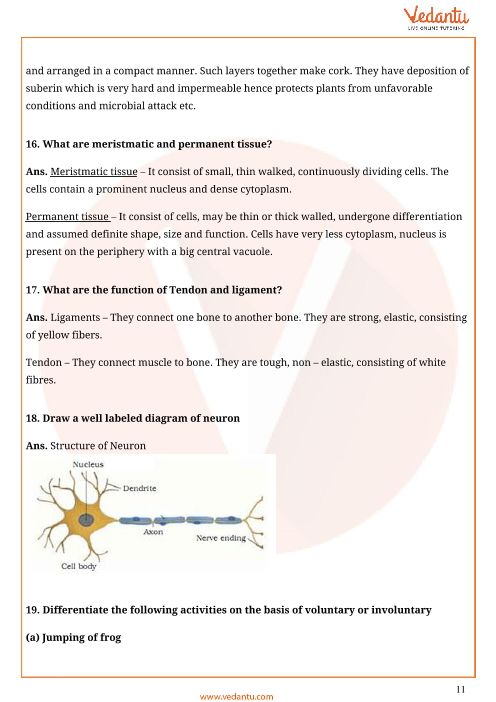 Vedantu
LIVE ONLINE TUTORING

and arranged in a compact manner. Such layers together make cork. They have deposition of suberin which is very hard and impermeable hence protects plants from unfavorable conditions and microbial attack etc.

16. What are meristmatic and permanent tissue?

Ans. Meristmatic tissue – It consist of small, thin walked, continuously dividing cells. The cells contain a prominent nucleus and dense cytoplasm.

Permanent tissue – It consist of cells, may be thin or thick walled, undergone differentiation and assumed definite shape, size and function. Cells have very less cytoplasm, nucleus is present on the periphery with a big central vacuole.

17. What are the function of Tendon and ligament?

Ans. Ligaments – They connect one bone to another bone. They are strong, elastic, consisting of yellow fibers.

Tendon – They connect muscle to bone. They are tough, non – elastic, consisting of white fibres.

18. Draw a well labeled diagram of neuron

Ans. Structure of Neuron

Nucleus
Dendrite
Axon
Nerve ending
Cell body

19. Differentiate the following activities on the basis of voluntary or involuntary

(a) Jumping of frog

11

www.vedantu.com