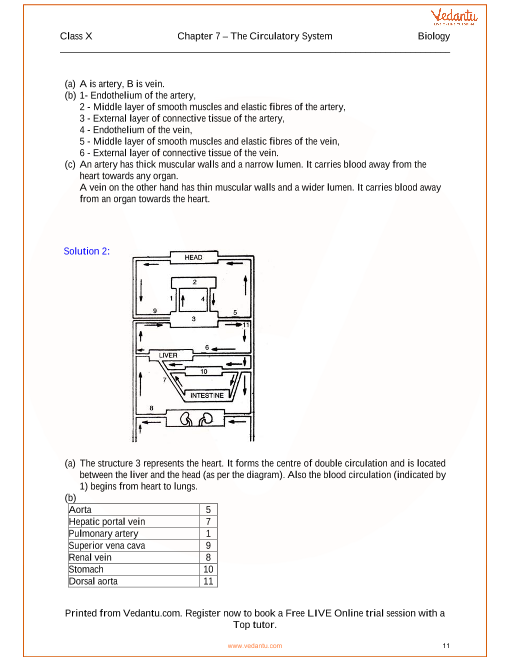 Vedantu

Class X Chapter 7 – The Circulatory System Biology

(a) A is artery, B is vein.
(b) 1- Endothelium of the artery,
2 - Middle layer of smooth muscles and elastic fibres of the artery,
3 - External layer of connective tissue of the artery,
4 - Endothelium of the vein,
5 - Middle layer of smooth muscles and elastic fibres of the vein,
6 - External layer of connective tissue of the vein.
(c) An artery has thick muscular walls and a narrow lumen. It carries blood away from the heart towards any organ.
A vein on the other hand has thin muscular walls and a wider lumen. It carries blood away from an organ towards the heart.

Solution 2:

HEAD
2
1
4
9
3
5
11
6
LIVER
10
7
INTESTINE
8

(a) The structure 3 represents the heart. It forms the centre of double circulation and is located between the liver and the head (as per the diagram). Also the blood circulation (indicated by 1) begins from heart to lungs.
(b)

| Aorta | 5 |
|---|---|
| Hepatic portal vein | 7 |
| Pulmonary artery | 1 |
| Superior vena cava | 9 |
| Renal vein | 8 |
| Stomach | 10 |
| Dorsal aorta | 11 |

Printed from Vedantu.com. Register now to book a Free LIVE Online trial session with a Top tutor.

www.vedantu.com 11