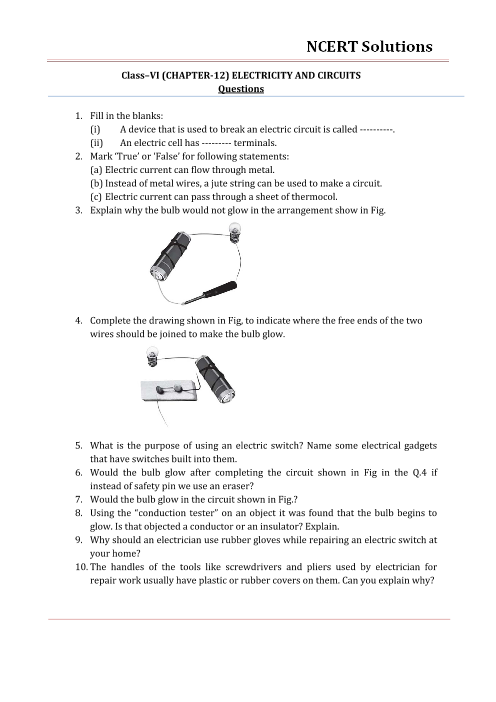 NCERT Solutions

Class–VI (CHAPTER-12) ELECTRICITY AND CIRCUITS
Questions

1. Fill in the blanks:
(i) A device that is used to break an electric circuit is called ----------.
(ii) An electric cell has --------- terminals.
2. Mark 'True' or 'False' for following statements:
(a) Electric current can flow through metal.
(b) Instead of metal wires, a jute string can be used to make a circuit.
(c) Electric current can pass through a sheet of thermocol.
3. Explain why the bulb would not glow in the arrangement show in Fig.

4. Complete the drawing shown in Fig, to indicate where the free ends of the two wires should be joined to make the bulb glow.

5. What is the purpose of using an electric switch? Name some electrical gadgets that have switches built into them.
6. Would the bulb glow after completing the circuit shown in Fig in the Q.4 if instead of safety pin we use an eraser?
7. Would the bulb glow in the circuit shown in Fig.?
8. Using the "conduction tester" on an object it was found that the bulb begins to glow. Is that objected a conductor or an insulator? Explain.
9. Why should an electrician use rubber gloves while repairing an electric switch at your home?
10. The handles of the tools like screwdrivers and pliers used by electrician for repair work usually have plastic or rubber covers on them. Can you explain why?