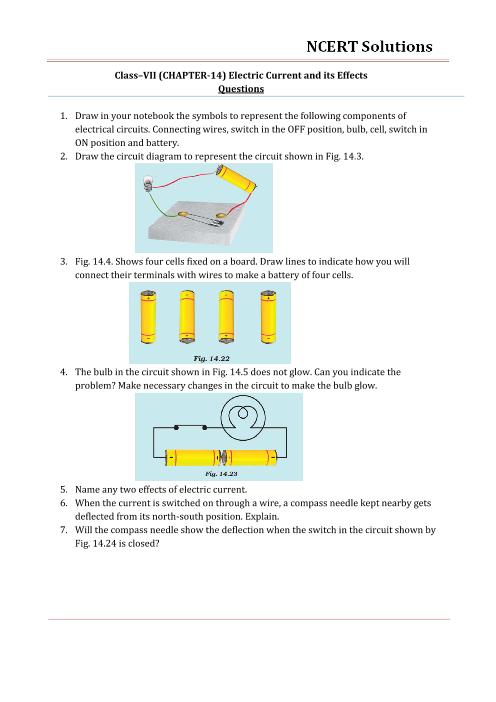 NCERT Solutions

Class–VII (CHAPTER-14) Electric Current and its Effects
Questions

1. Draw in your notebook the symbols to represent the following components of electrical circuits. Connecting wires, switch in the OFF position, bulb, cell, switch in ON position and battery.
2. Draw the circuit diagram to represent the circuit shown in Fig. 14.3.

3. Fig. 14.4. Shows four cells fixed on a board. Draw lines to indicate how you will connect their terminals with wires to make a battery of four cells.

Fig. 14.22

4. The bulb in the circuit shown in Fig. 14.5 does not glow. Can you indicate the problem? Make necessary changes in the circuit to make the bulb glow.

Fig. 14.23

5. Name any two effects of electric current.
6. When the current is switched on through a wire, a compass needle kept nearby gets deflected from its north-south position. Explain.
7. Will the compass needle show the deflection when the switch in the circuit shown by Fig. 14.24 is closed?