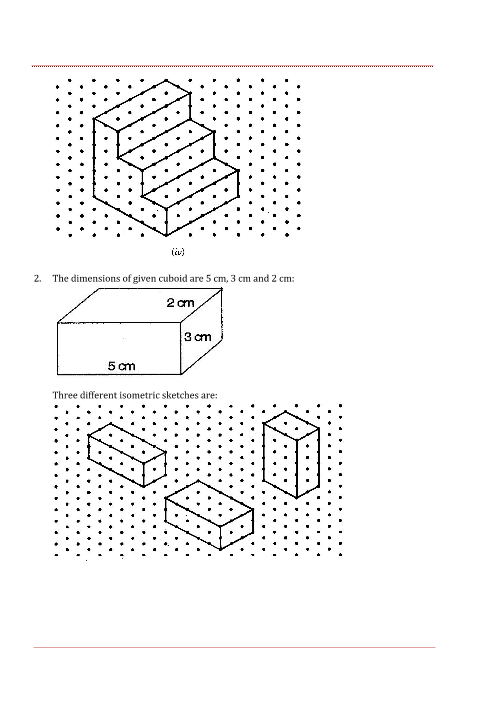 (iv)

2. The dimensions of given cuboid are 5 cm, 3 cm and 2 cm:

2 cm

3 cm

5 cm

Three different isometric sketches are: