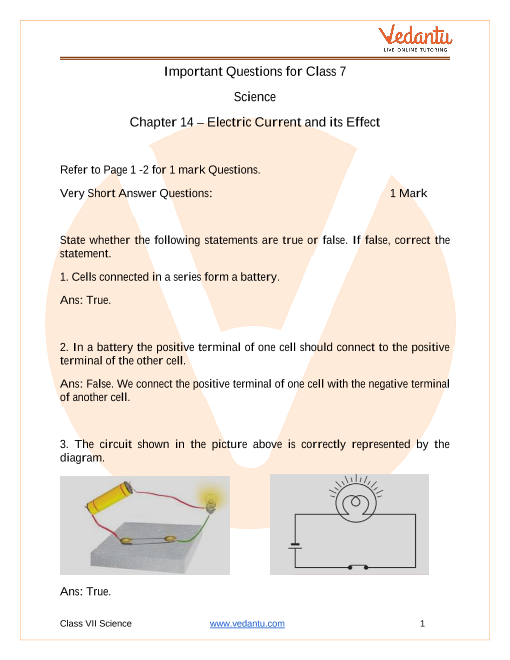 Vedantu
LIVE ONLINE TUTORING

Important Questions for Class 7

Science

Chapter 14 – Electric Current and its Effect

Refer to Page 1 -2 for 1 mark Questions.

Very Short Answer Questions: 1 Mark

State whether the following statements are true or false. If false, correct the statement.

1. Cells connected in a series form a battery.

Ans: True.

2. In a battery the positive terminal of one cell should connect to the positive terminal of the other cell.

Ans: False. We connect the positive terminal of one cell with the negative terminal of another cell.

3. The circuit shown in the picture above is correctly represented by the diagram.

Ans: True.

Class VII Science www.vedantu.com 1